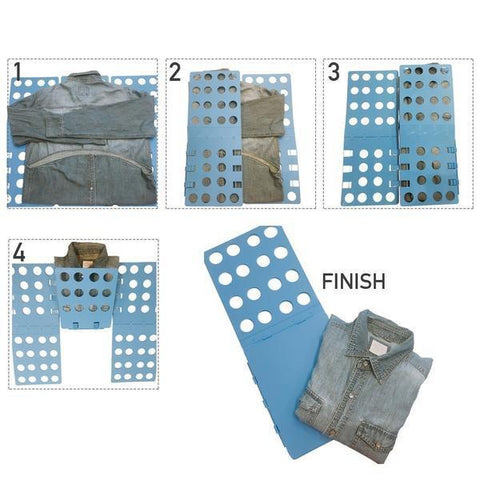 1

2

3

4

FINISH