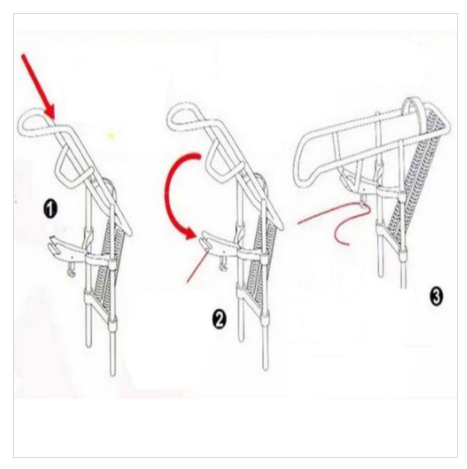 1

2

3